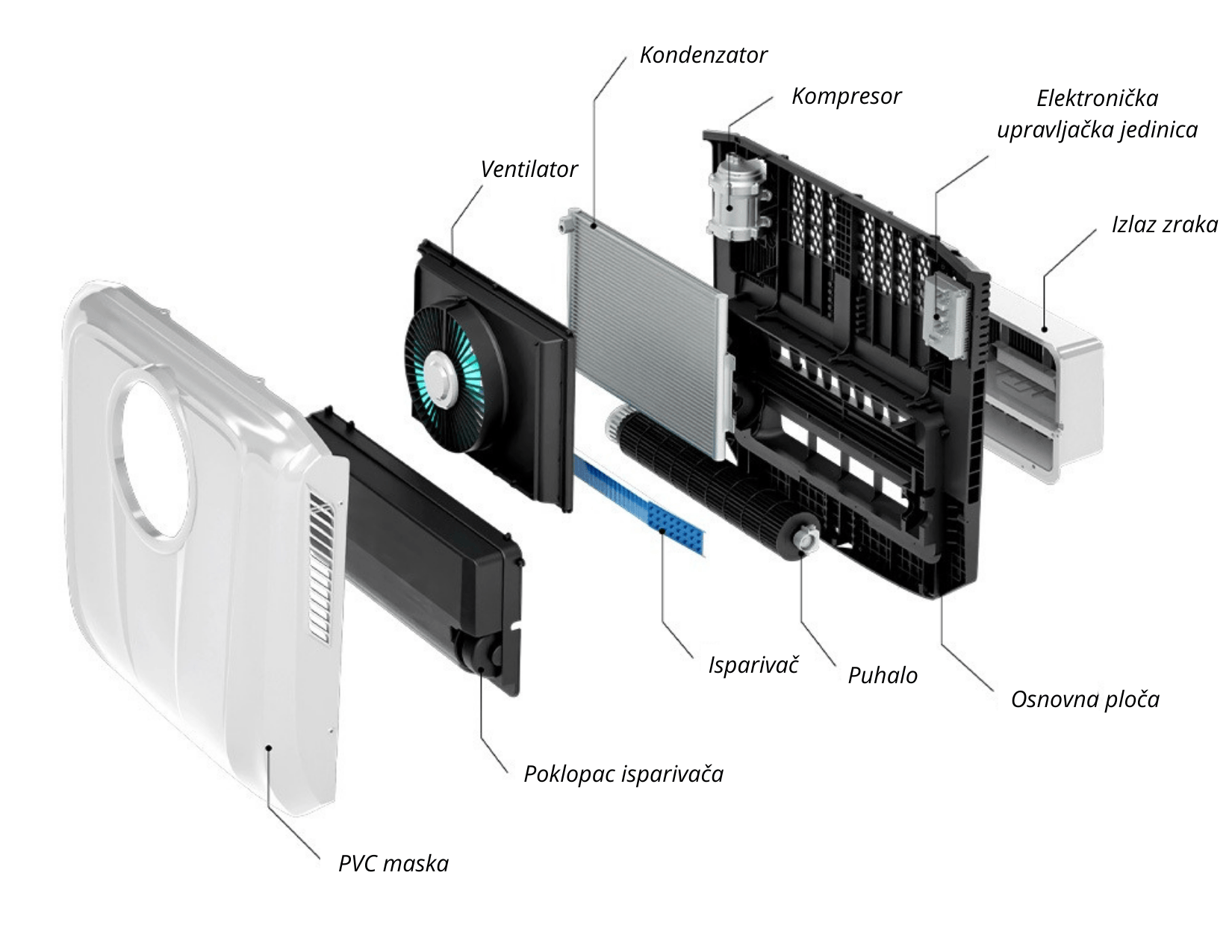 Kondenzator

Kompresor

Elektronička upravljačka jedinica

Ventilator

Izlaz zraka

Isparivač

Puhalo

Osnovna ploča

Poklopac isparivača

PVC maska